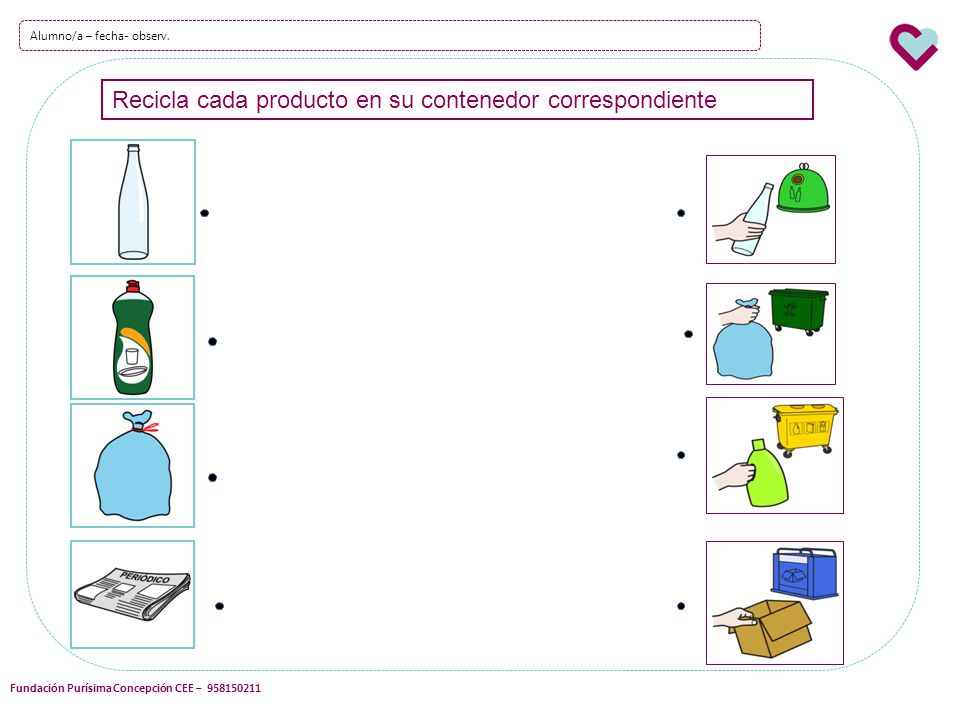 Alumno/a – fecha- observ.

Recicla cada producto en su contenedor correspondiente

PERIÓDICO

Fundación Purísima Concepción CEE – 958150211